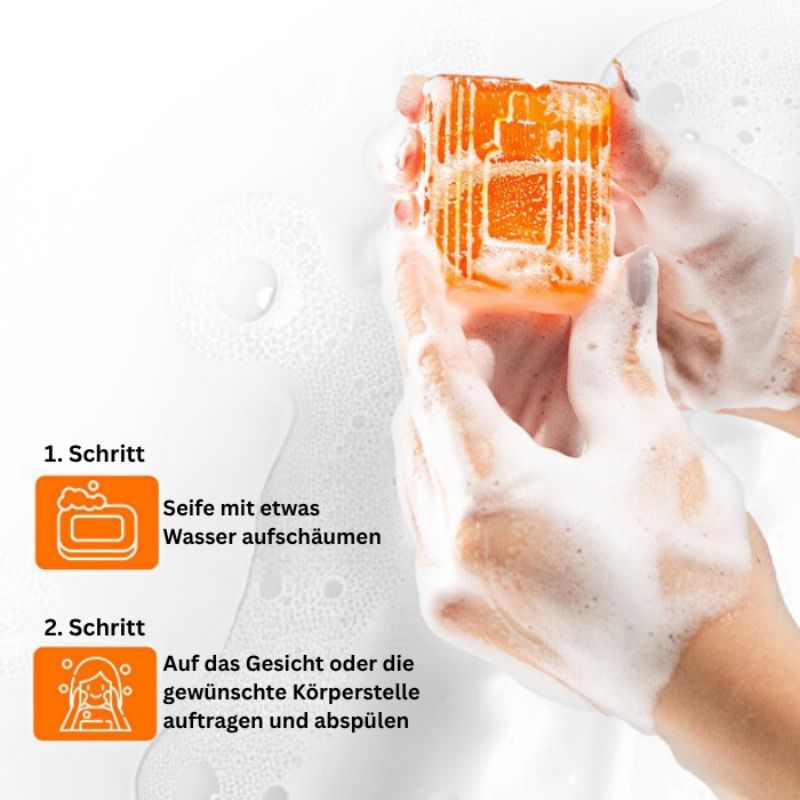 1. Schritt

Seife mit etwas Wasser aufschäumen

2. Schritt

Auf das Gesicht oder die gewünschte Körperstelle auftragen und abspülen